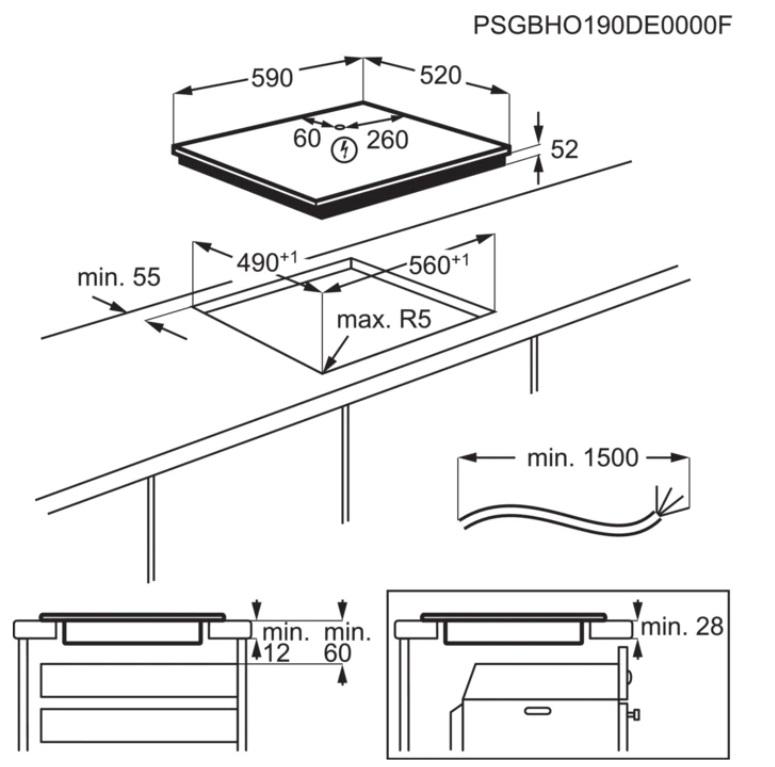 PSGBHO190DE0000F

590

520

60

260

52

$490^{+1}$

$560^{+1}$

min. 55

max. R5

min. 1500

min. 12

min. 60

min. 28